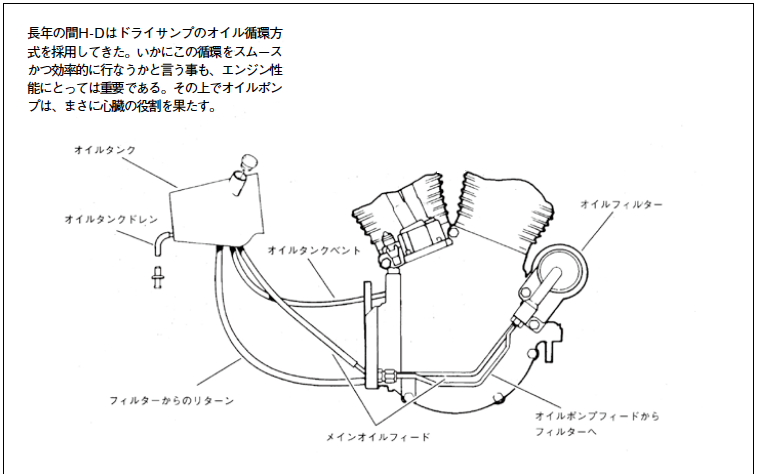 長年の間H-Dはドライサンプのオイル循環方式を採用してきた。いかにこの循環をスムースかつ効率的に行なうかと言う事も、エンジン性能にとっては重要である。その上でオイルポンプは、まさに心臓の役割を果たす。

オイルタンク

オイルタンクドレン

オイルタンクベント

オイルフィルター

フィルターからのリターン

メインオイルフィード

オイルポンプフィードからフィルターへ